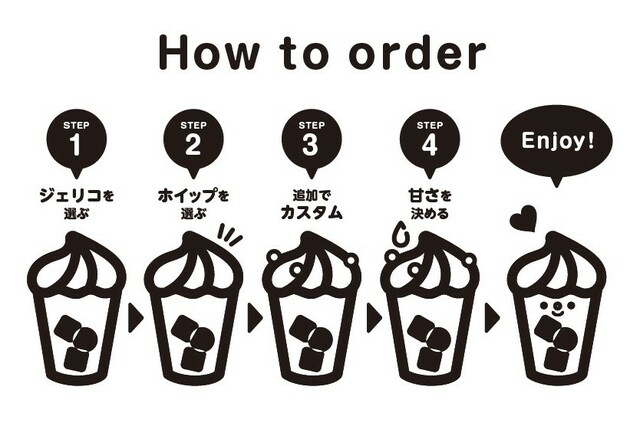 How to order

STEP 1
ジェリコを選ぶ

STEP 2
ホイップを選ぶ

STEP 3
追加でカスタム

STEP 4
甘さを決める

Enjoy!