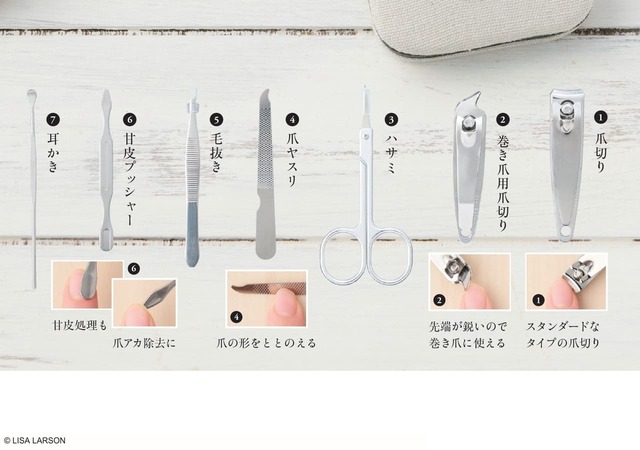 ❶ 爪切り

❷ 巻き爪用爪切り

❸ ハサミ

❹ 爪ヤスリ

❺ 毛抜き

❻ 甘皮プッシャー

❼ 耳かき

❶ スタンダードなタイプの爪切り

❷ 先端が鋭いので巻き爪に使える

❹ 爪の形をととのえる

❻ 甘皮処理も 爪アカ除去に

© LISA LARSON