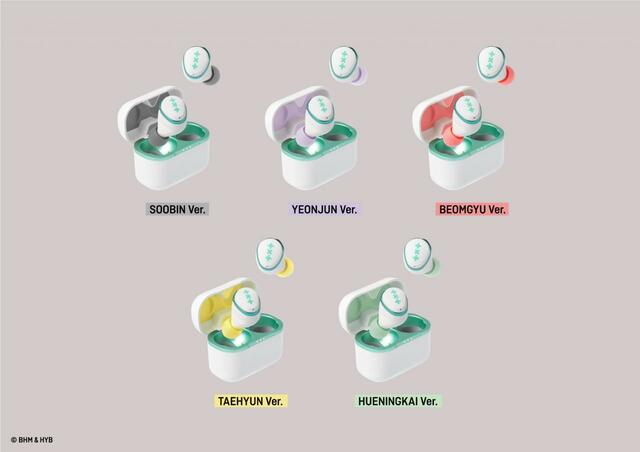 SOOBIN Ver.

YEONJUN Ver.

BEOMGYU Ver.

TAEHYUN Ver.

HUENINGKAI Ver.

© BHM & HYB