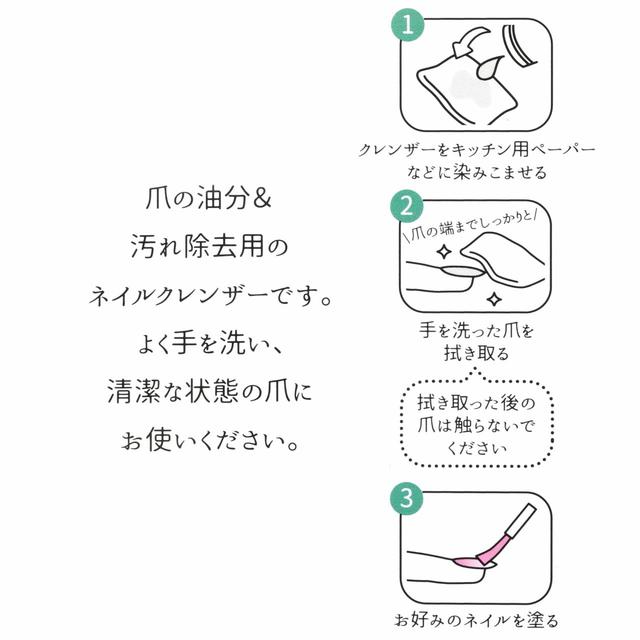 爪の油分＆
汚れ除去用の
ネイルクレンザーです。
よく手を洗い、
清潔な状態の爪に
お使いください。

1

クレンザーをキッチン用ペーパーなどに染みこませる

2

\爪の端までしっかりと/

手を洗った爪を拭き取る

拭き取った後の爪は触らないでください

3

お好みのネイルを塗る