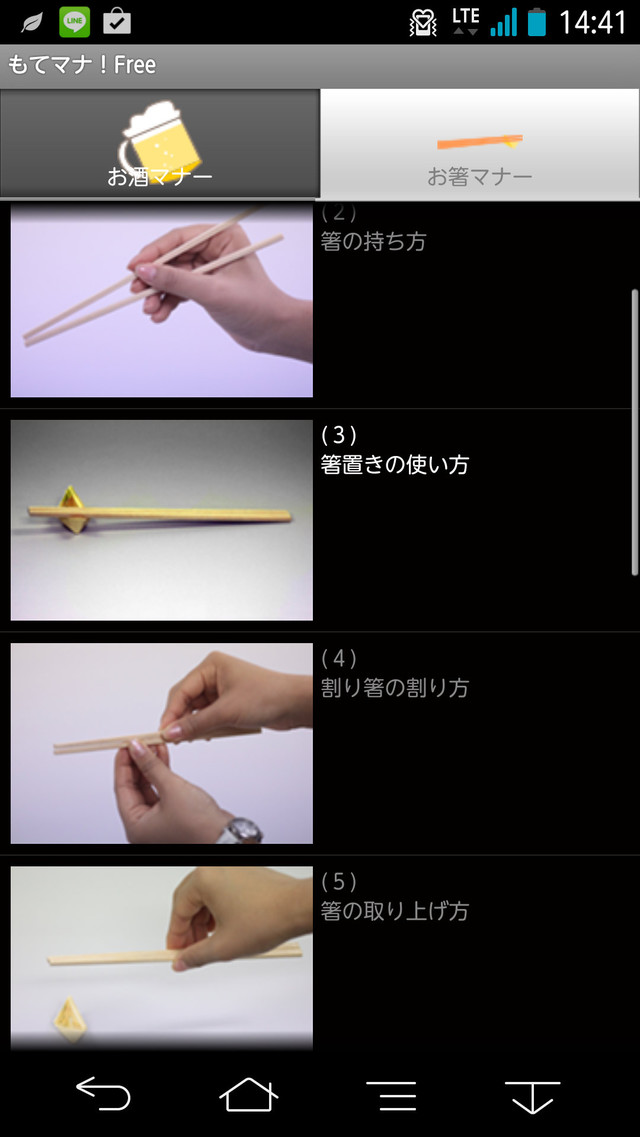 LINE
LTE 14:41
もてマナ！Free
お酒マナー
お箸マナー
(2)
箸の持ち方
(3)
箸置きの使い方
(4)
割り箸の割り方
(5)
箸の取り上げ方