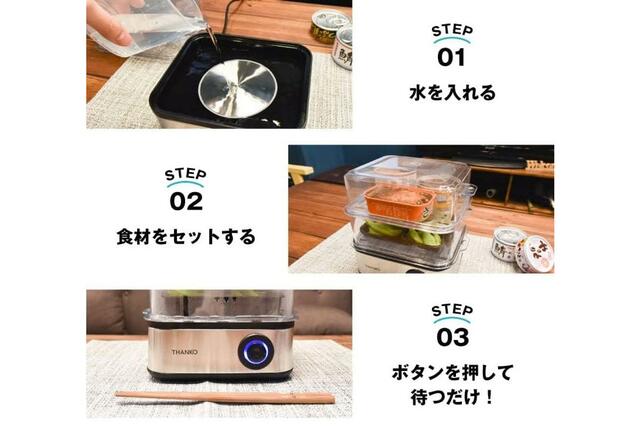 STEP
01
水を入れる

STEP
02
食材をセットする

THANKO

STEP
03
ボタンを押して
待つだけ！