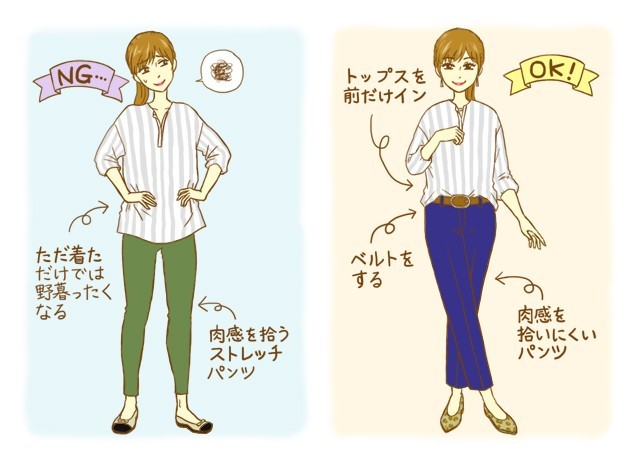 NG…

ただ着ただけでは野暮ったくなる

肉感を拾うストレッチパンツ

OK!

トップスを前だけイン

ベルトをする

肉感を拾いにくいパンツ