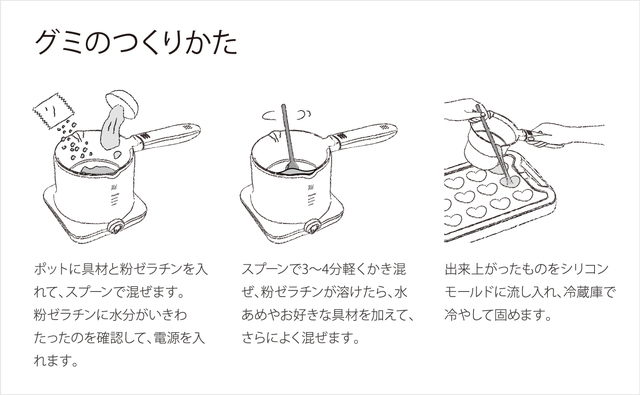 グミのつくりかた

ポットに具材と粉ゼラチンを入れて、スプーンで混ぜます。粉ゼラチンに水分がいきわたったのを確認して、電源を入れます。

スプーンで3〜4分軽くかき混ぜ、粉ゼラチンが溶けたら、水あめやお好きな具材を加えて、さらによく混ぜます。

出来上がったものをシリコンモールドに流し入れ、冷蔵庫で冷やして固めます。