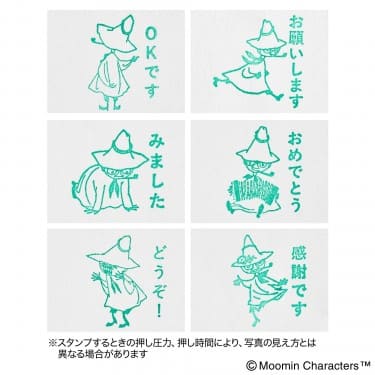 OKです

お願いします

みました

おめでとう

どうぞ!

感謝です

※スタンプするときの押し圧力、押し時間により、写真の見え方とは異なる場合があります

© Moomin Characters™