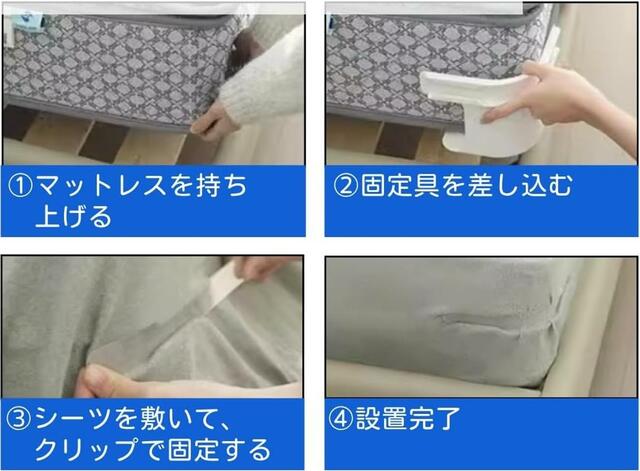 ①マットレスを持ち上げる

②固定具を差し込む

③シーツを敷いて、クリップで固定する

④設置完了