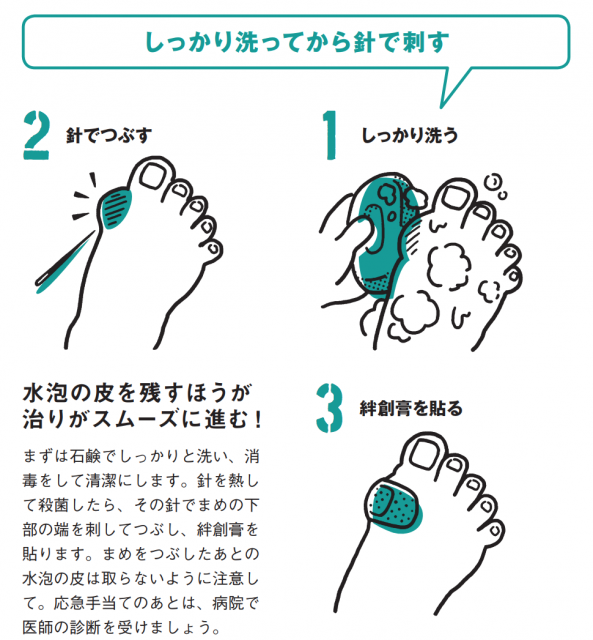 しっかり洗ってから針で刺す

1 しっかり洗う

2 針でつぶす

3 絆創膏を貼る

水泡の皮を残すほうが治りがスムーズに進む！

まずは石鹸でしっかりと洗い、消毒をして清潔にします。針を熱して殺菌したら、その針でまめの下部の端を刺してつぶし、絆創膏を貼ります。まめをつぶしたあとの水泡の皮は取らないように注意して。応急手当てのあとは、病院で医師の診断を受けましょう。