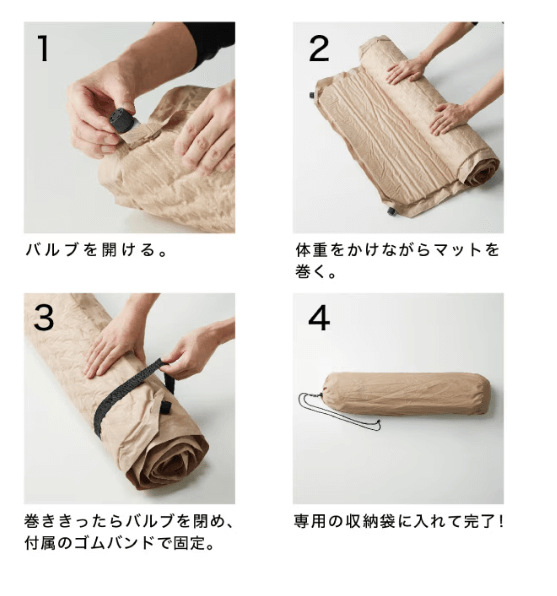 1

バルブを開ける。

2

体重をかけながらマットを巻く。

3

巻ききったらバルブを閉め、付属のゴムバンドで固定。

4

専用の収納袋に入れて完了!