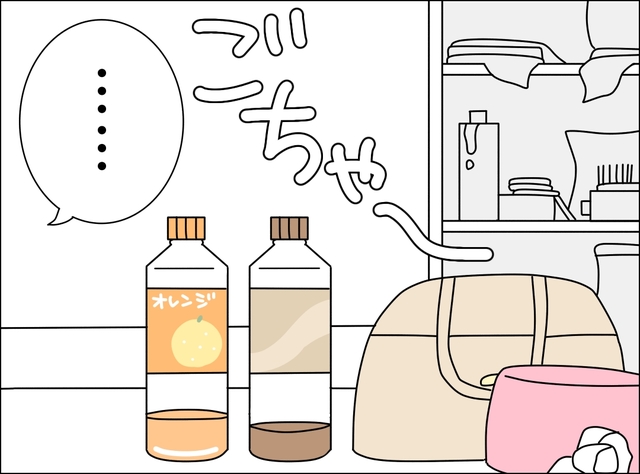 ……

ごちゃ〜

オレンジ