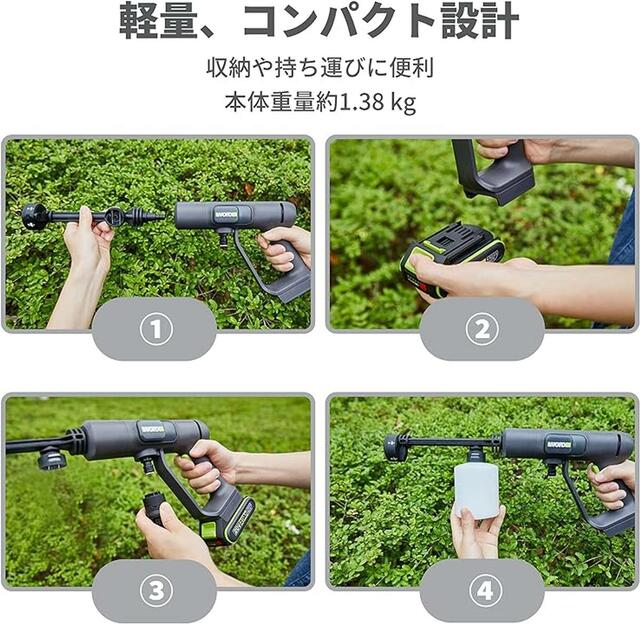 軽量、コンパクト設計

収納や持ち運びに便利
本体重量約1.38 kg

WORX

①

②

WORX

③

WORX

④