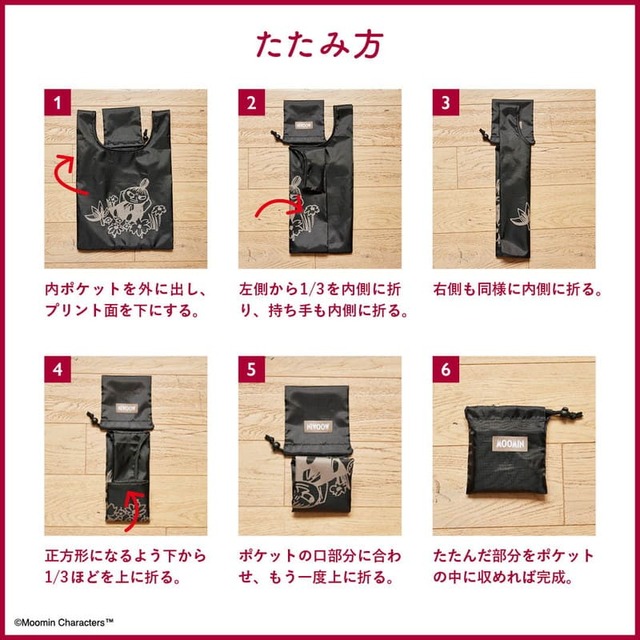 たたみ方

1

内ポケットを外に出し、プリント面を下にする。

2

MOOMIN

左側から1/3を内側に折り、持ち手も内側に折る。

3

右側も同様に内側に折る。

4

MOOMIN

正方形になるよう下から1/3ほどを上に折る。

5

MOOMIN

ポケットの口部分に合わせ、もう一度上に折る。

6

MOOMIN

たたんだ部分をポケットの中に収めれば完成。

©Moomin Characters™