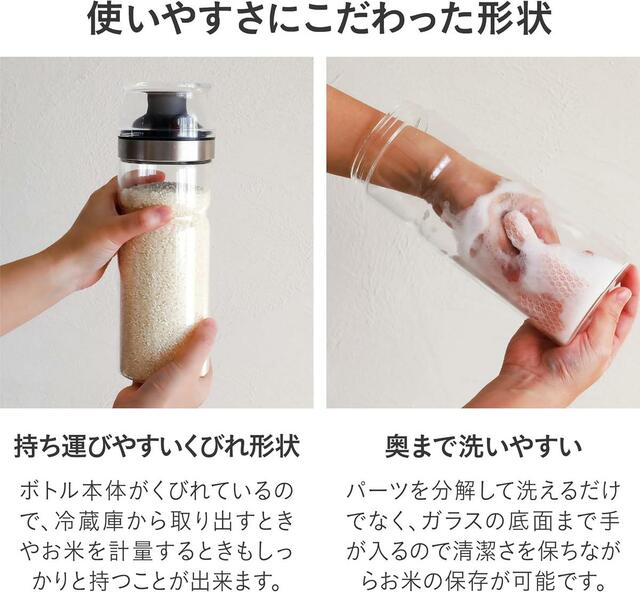 使いやすさにこだわった形状

持ち運びやすいくびれ形状

ボトル本体がくびれているので、冷蔵庫から取り出すときやお米を計量するときもしっかりと持つことが出来ます。

奥まで洗いやすい

パーツを分解して洗えるだけでなく、ガラスの底面まで手が入るので清潔さを保ちながらお米の保存が可能です。