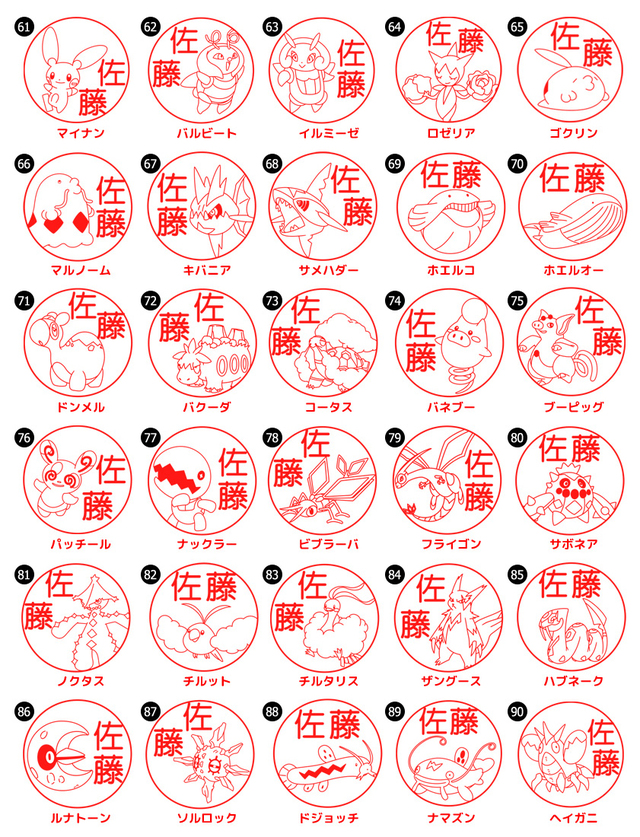 61 佐藤 マイナン
62 佐藤 バルビート
63 佐藤 イルミーゼ
64 佐藤 ロゼリア
65 佐藤 ゴクリン

66 佐藤 マルノーム
67 佐藤 キバニア
68 佐藤 サメハダー
69 佐藤 ホエルコ
70 佐藤 ホエルオー

71 佐藤 ドンメル
72 佐藤 バクーダ
73 佐藤 コータス
74 佐藤 バネブー
75 佐藤 ブーピッグ

76 佐藤 パッチール
77 佐藤 ナックラー
78 佐藤 ビブラーバ
79 佐藤 フライゴン
80 佐藤 サボネア

81 佐藤 ノクタス
82 佐藤 チルット
83 佐藤 チルタリス
84 佐藤 ザングース
85 佐藤 ハブネーク

86 佐藤 ルナトーン
87 佐藤 ソルロック
88 佐藤 ドジョッチ
89 佐藤 ナマズン
90 佐藤 ヘイガニ