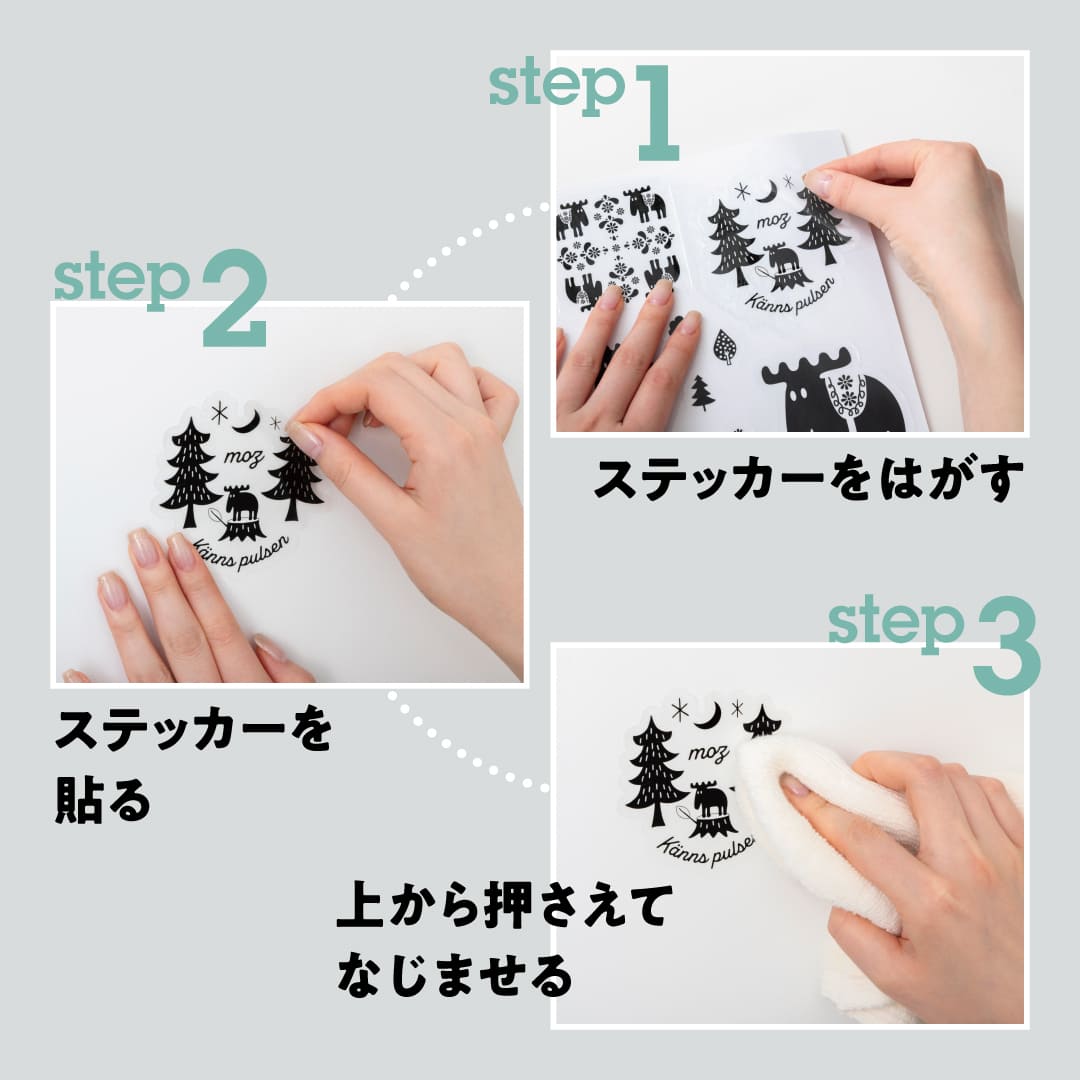 step 1

moz
Känns pulsen

ステッカーをはがす

step 2

moz
Känns pulsen

ステッカーを貼る

step 3

moz
Känns pulsen

上から押さえてなじませる