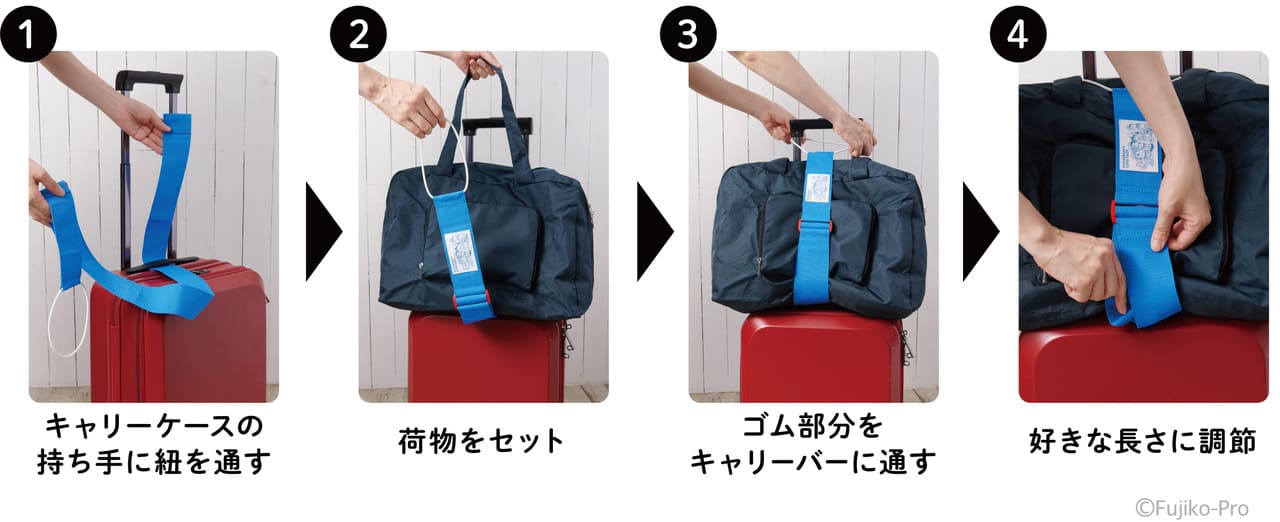 1

キャリーケースの持ち手に紐を通す

2

荷物をセット

3

ゴム部分をキャリーバーに通す

4

好きな長さに調節

©Fujiko-Pro